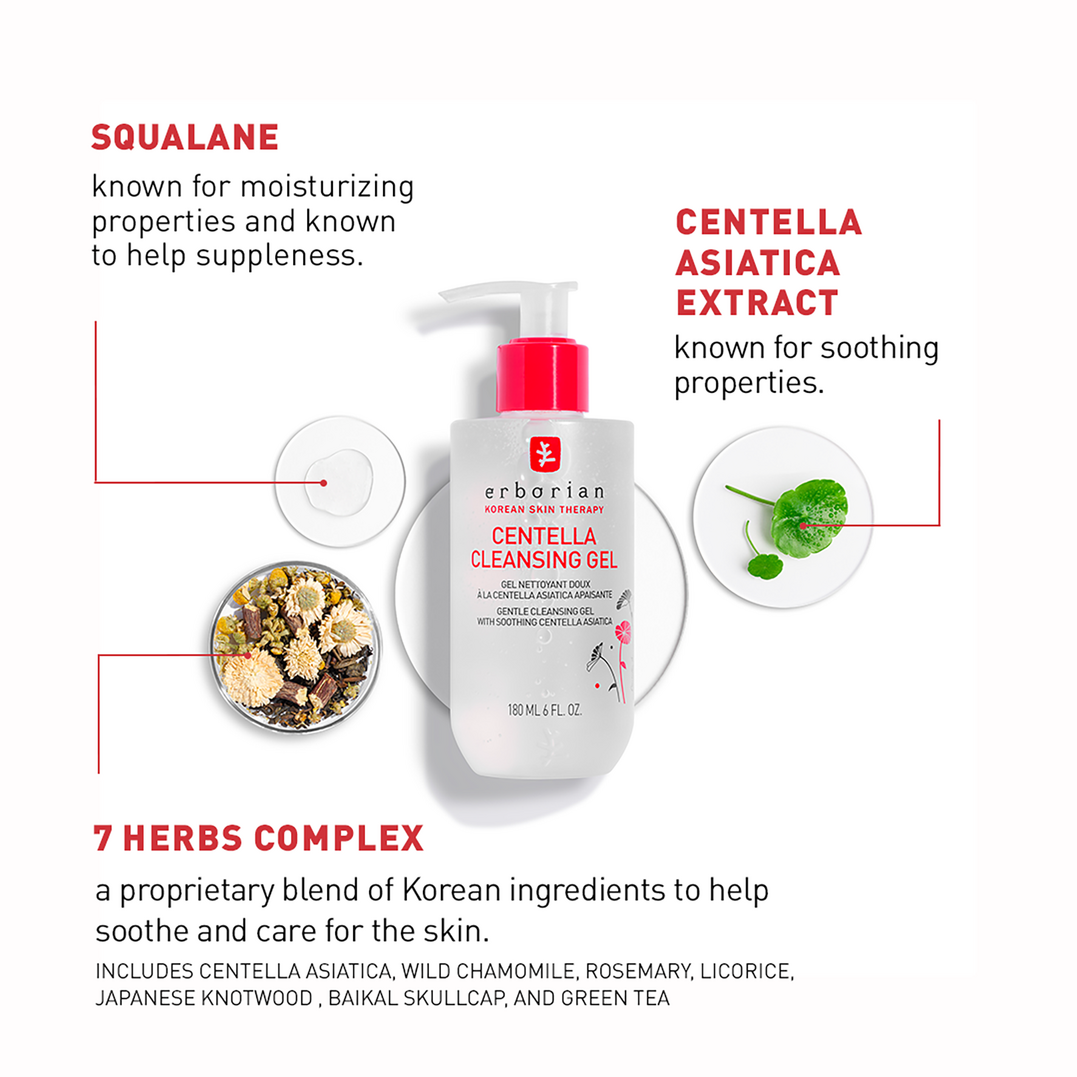 SQUALANE

known for moisturizing properties and known to help suppleness.

CENTELLA ASIATICA EXTRACT

known for soothing properties.

erborian
KOREAN SKIN THERAPY
CENTELLA CLEANSING GEL
GEL NETTOYANT DOUX À LA CENTELLA ASIATICA APAISANTE
GENTLE CLEANSING GEL WITH SOOTHING CENTELLA ASIATICA
180 ML 6 FL. OZ.

7 HERBS COMPLEX

a proprietary blend of Korean ingredients to help soothe and care for the skin.

INCLUDES CENTELLA ASIATICA, WILD CHAMOMILE, ROSEMARY, LICORICE, JAPANESE KNOTWOOD , BAIKAL SKULLCAP, AND GREEN TEA