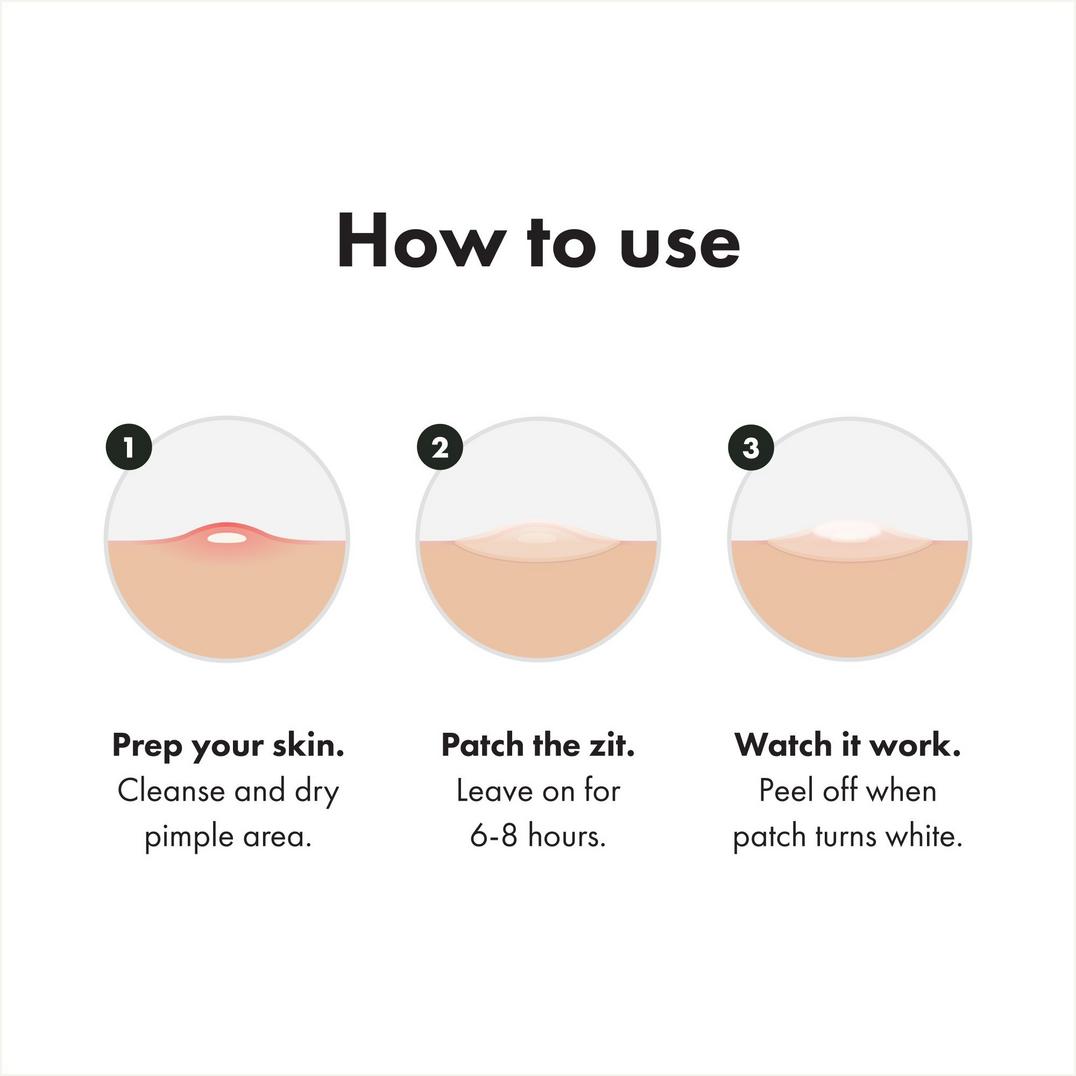 How to use

1

Prep your skin.
Cleanse and dry pimple area.

2

Patch the zit.
Leave on for 6-8 hours.

3

Watch it work.
Peel off when patch turns white.