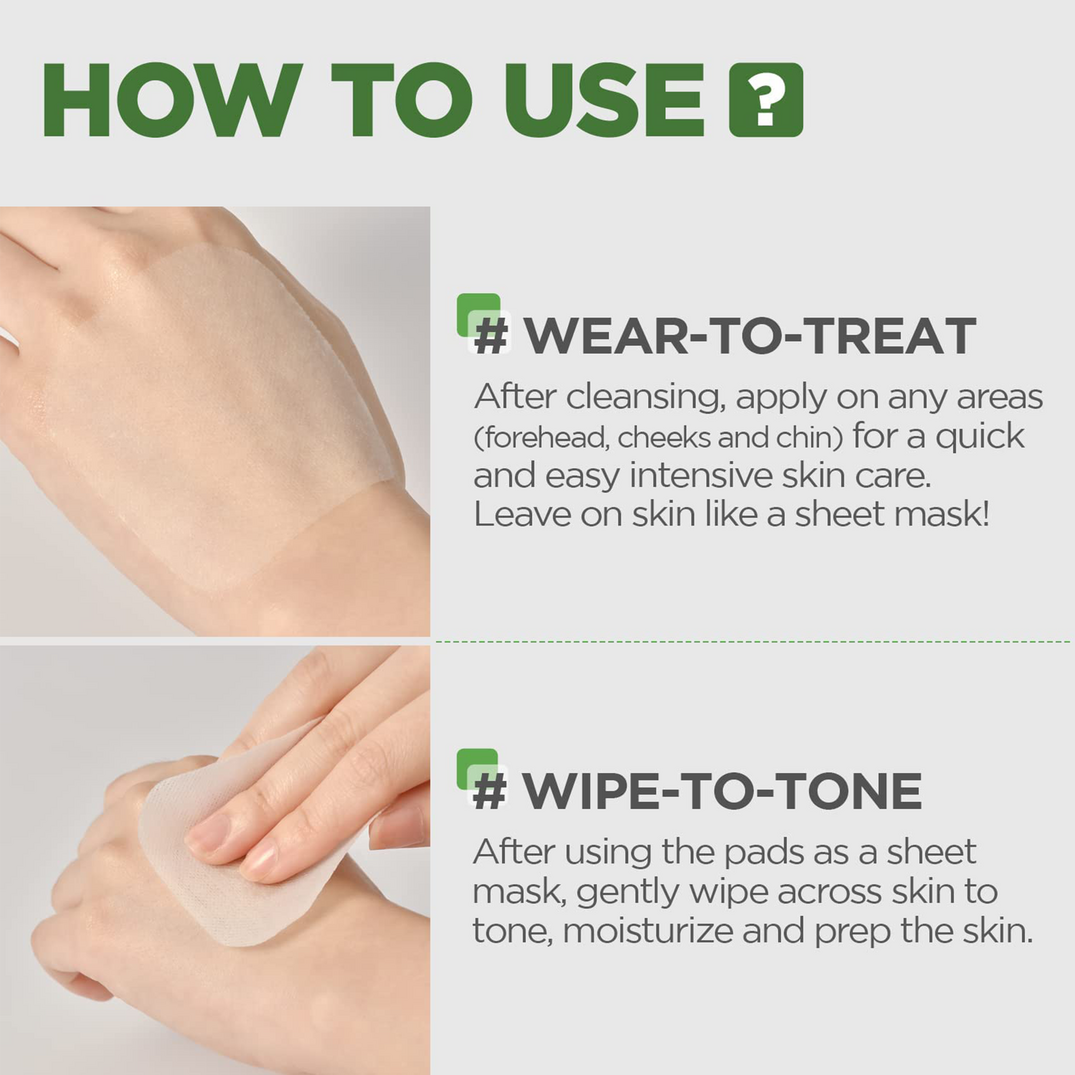 HOW TO USE ?

# WEAR-TO-TREAT
After cleansing, apply on any areas (forehead, cheeks and chin) for a quick and easy intensive skin care. Leave on skin like a sheet mask!

# WIPE-TO-TONE
After using the pads as a sheet mask, gently wipe across skin to tone, moisturize and prep the skin.