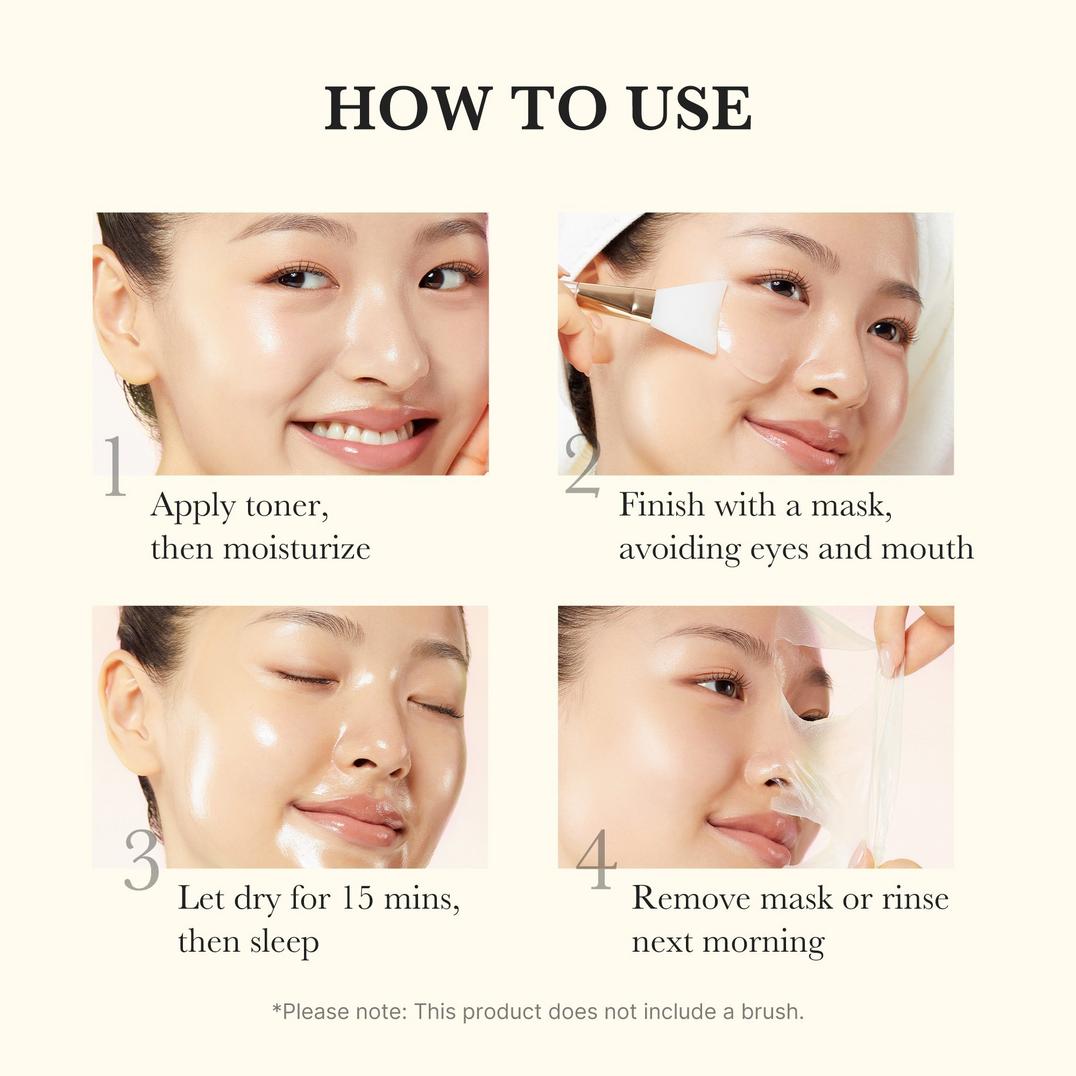 HOW TO USE

1
Apply toner, then moisturize

2
Finish with a mask, avoiding eyes and mouth

3
Let dry for 15 mins, then sleep

4
Remove mask or rinse next morning

*Please note: This product does not include a brush.