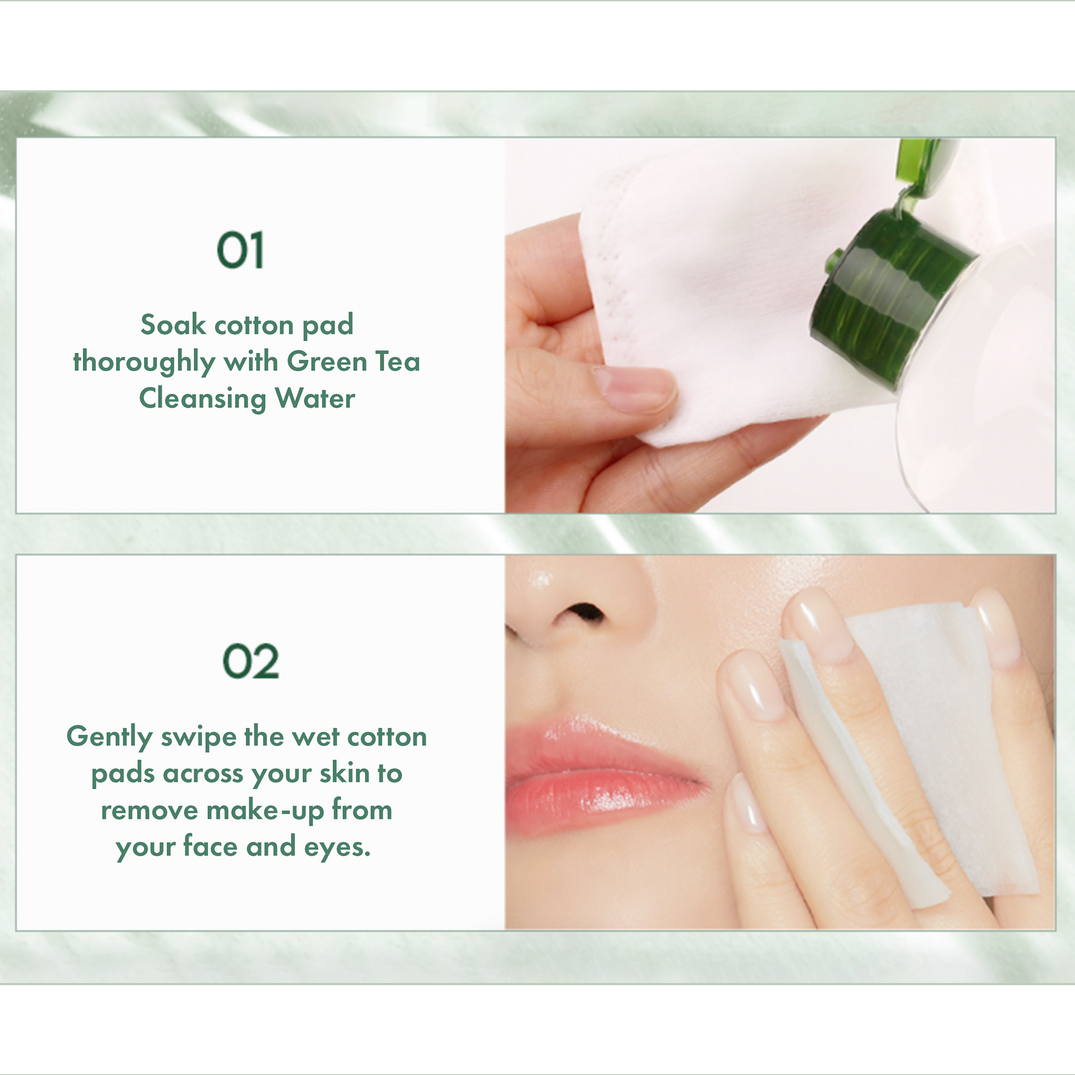 01

Soak cotton pad thoroughly with Green Tea Cleansing Water

02

Gently swipe the wet cotton pads across your skin to remove make-up from your face and eyes.