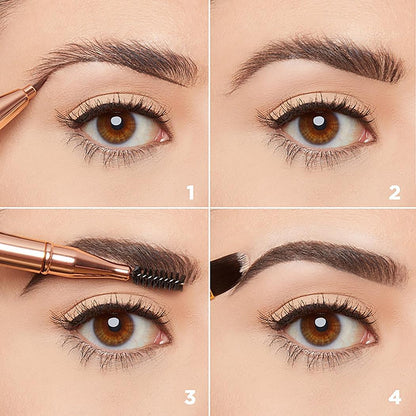 1

2

3

4