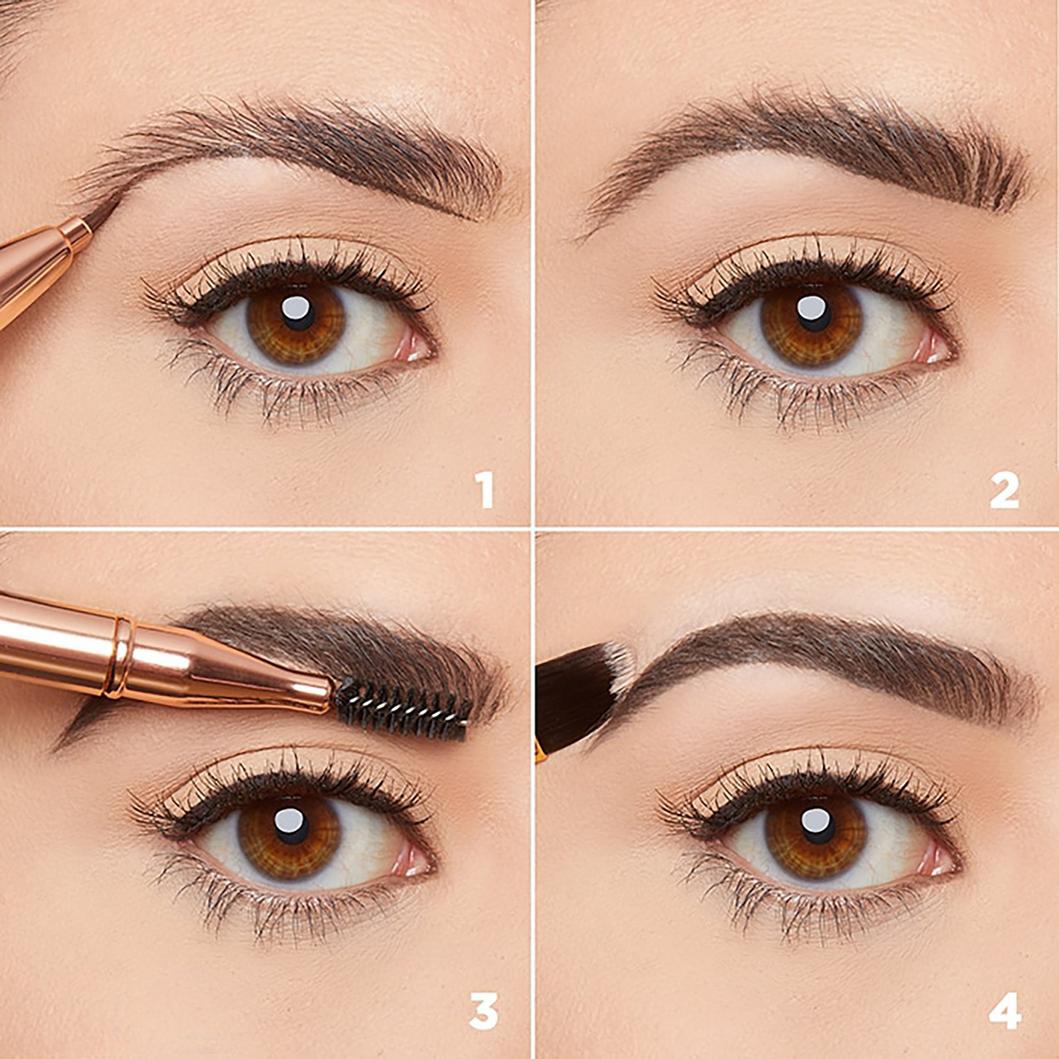 1

2

3

4