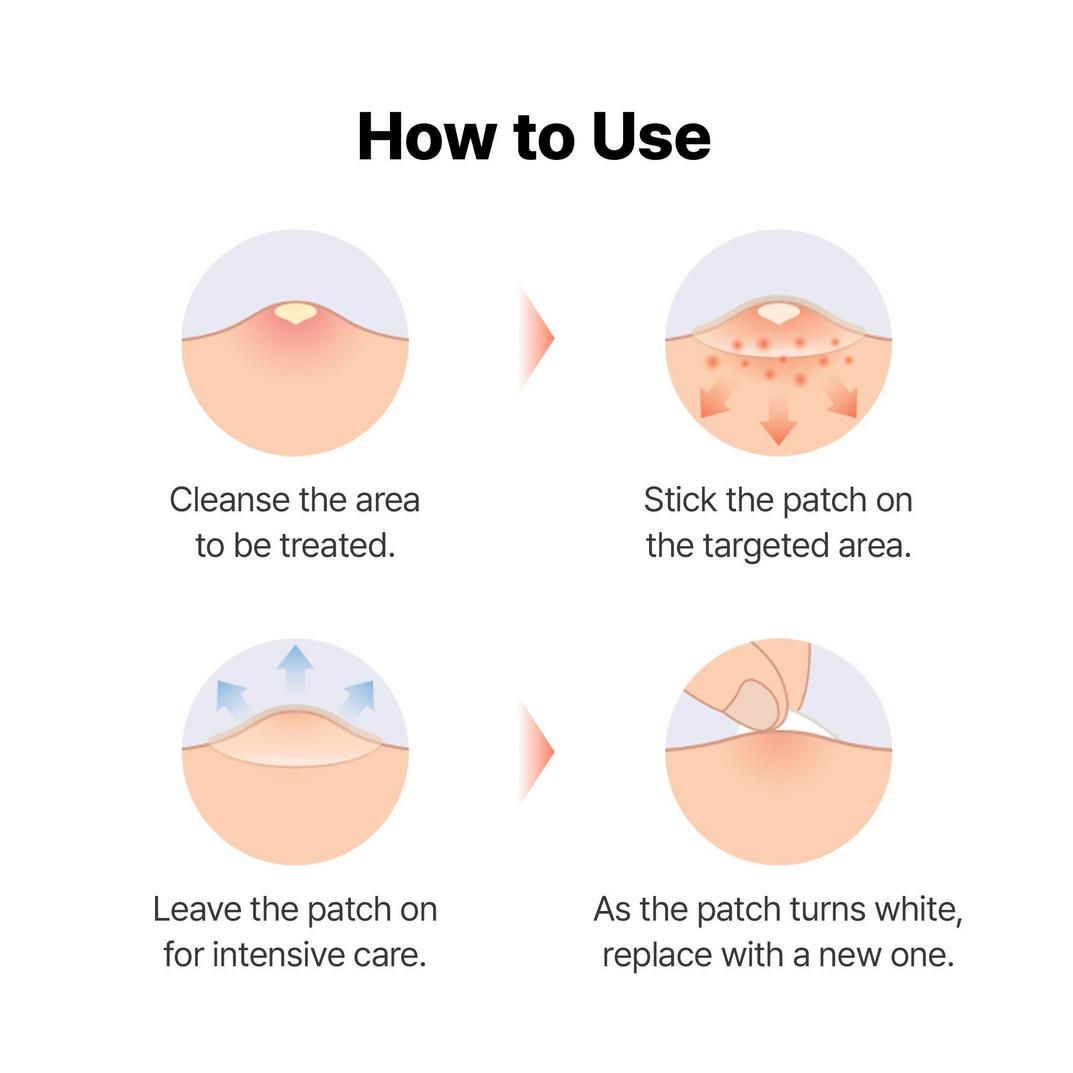 How to Use

Cleanse the area to be treated.

Stick the patch on the targeted area.

Leave the patch on for intensive care.

As the patch turns white, replace with a new one.