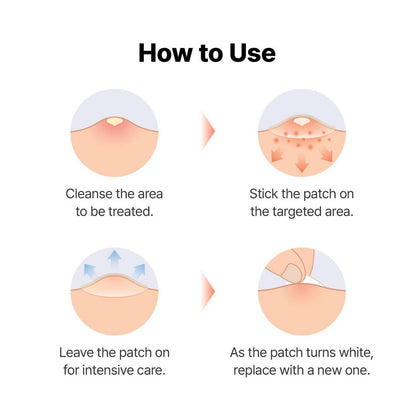 How to Use

Cleanse the area to be treated.

Stick the patch on the targeted area.

Leave the patch on for intensive care.

As the patch turns white, replace with a new one.