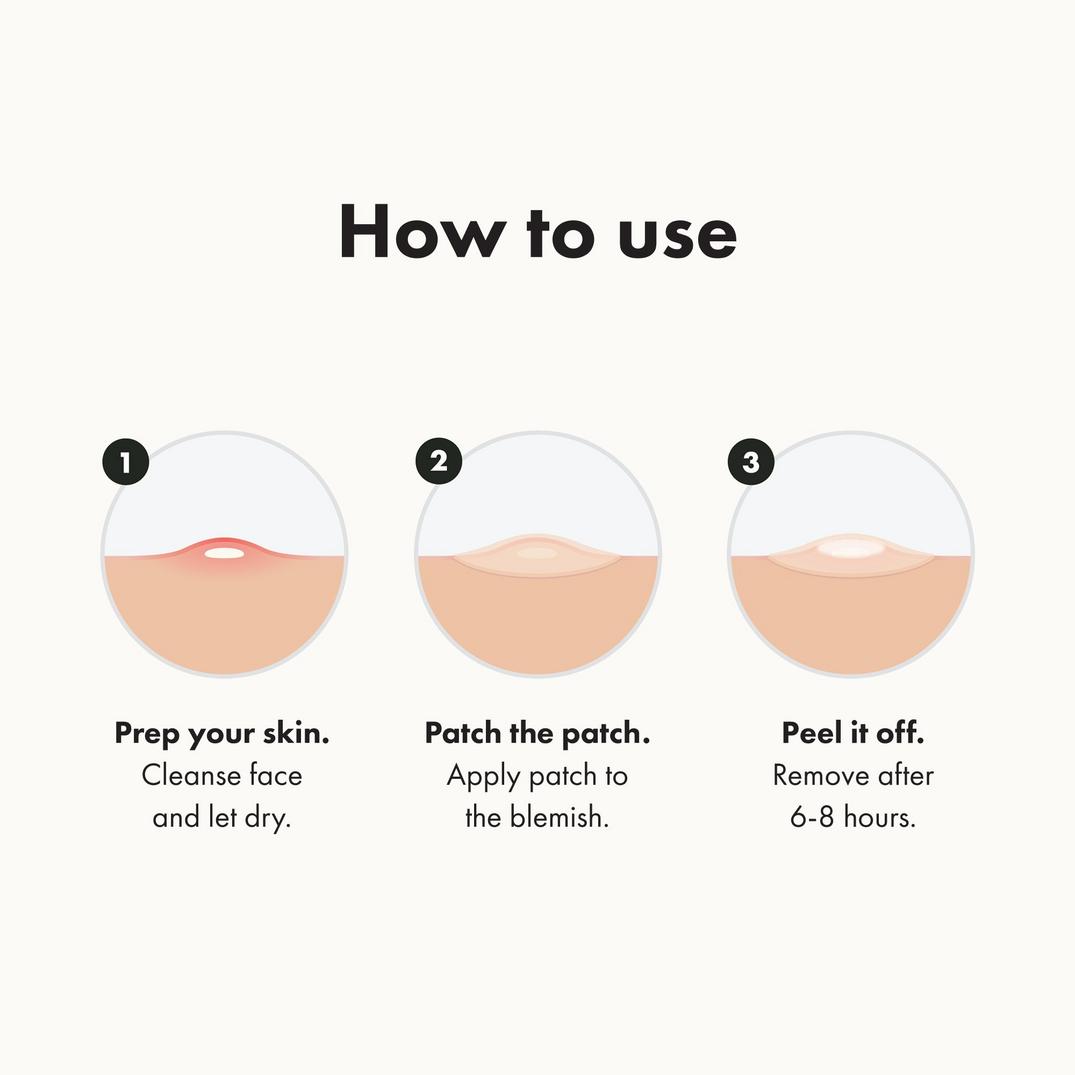 How to use

1

Prep your skin.
Cleanse face and let dry.

2

Patch the patch.
Apply patch to the blemish.

3

Peel it off.
Remove after 6-8 hours.