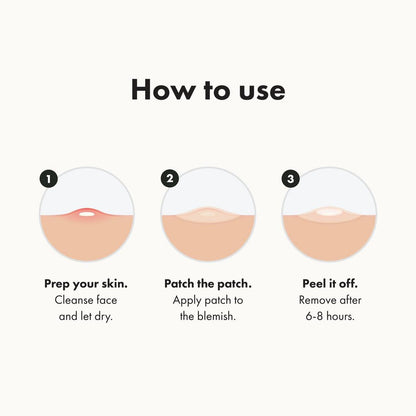 How to use

1

Prep your skin.
Cleanse face and let dry.

2

Patch the patch.
Apply patch to the blemish.

3

Peel it off.
Remove after 6-8 hours.