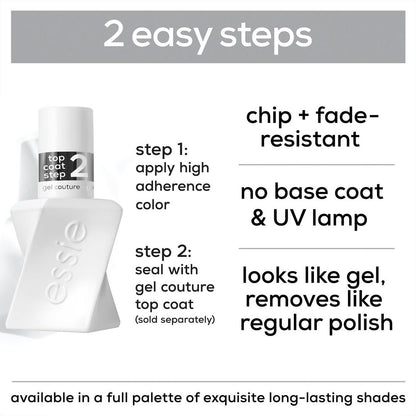 2 easy steps

top coat step 2
gel couture
essie

step 1:
apply high adherence color

step 2:
seal with gel couture top coat
(sold separately)

chip + fade-resistant

no base coat & UV lamp

looks like gel, removes like regular polish

available in a full palette of exquisite long-lasting shades