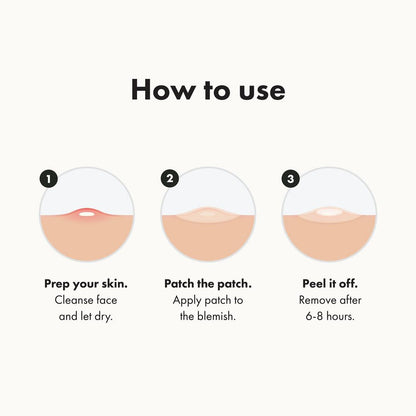 How to use

1

Prep your skin.
Cleanse face and let dry.

2

Patch the patch.
Apply patch to the blemish.

3

Peel it off.
Remove after 6-8 hours.