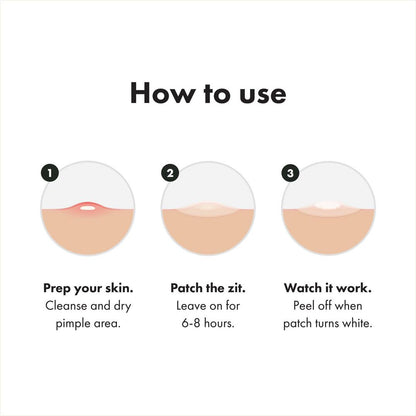 How to use

1

Prep your skin.
Cleanse and dry pimple area.

2

Patch the zit.
Leave on for 6-8 hours.

3

Watch it work.
Peel off when patch turns white.