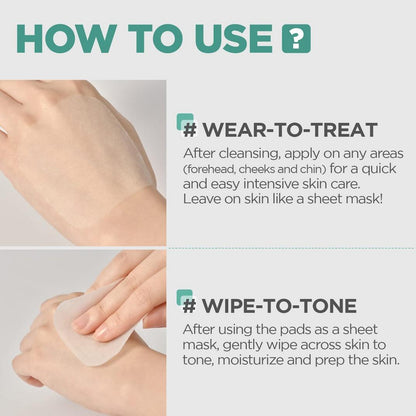 HOW TO USE ?

# WEAR-TO-TREAT

After cleansing, apply on any areas (forehead, cheeks and chin) for a quick and easy intensive skin care. Leave on skin like a sheet mask!

# WIPE-TO-TONE

After using the pads as a sheet mask, gently wipe across skin to tone, moisturize and prep the skin.