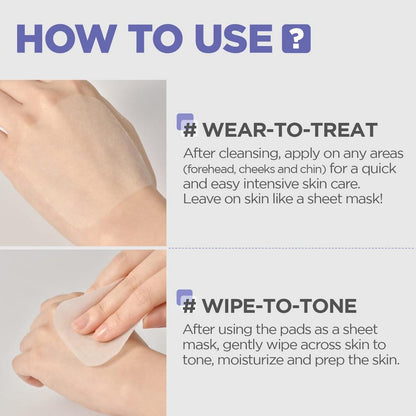 HOW TO USE ?

# WEAR-TO-TREAT
After cleansing, apply on any areas (forehead, cheeks and chin) for a quick and easy intensive skin care. Leave on skin like a sheet mask!

# WIPE-TO-TONE
After using the pads as a sheet mask, gently wipe across skin to tone, moisturize and prep the skin.