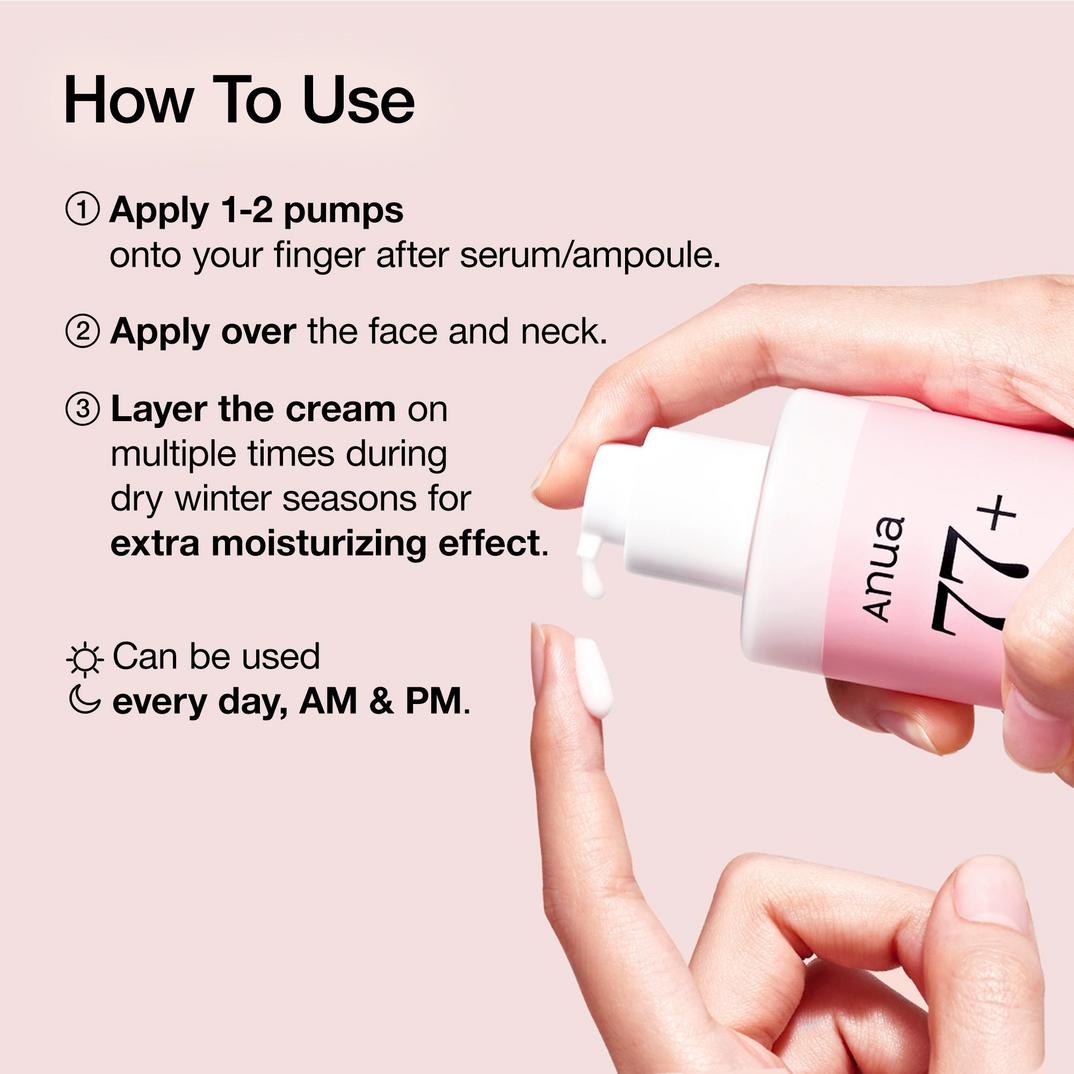 How To Use

① Apply 1-2 pumps onto your finger after serum/ampoule.

② Apply over the face and neck.

③ Layer the cream on multiple times during dry winter seasons for extra moisturizing effect.

Can be used every day, AM & PM.

Anua

77+