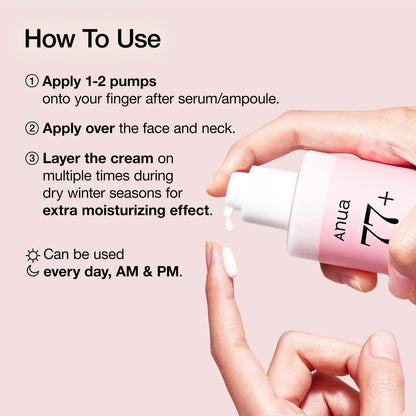 How To Use

① Apply 1-2 pumps onto your finger after serum/ampoule.

② Apply over the face and neck.

③ Layer the cream on multiple times during dry winter seasons for extra moisturizing effect.

Can be used every day, AM & PM.

Anua

77+