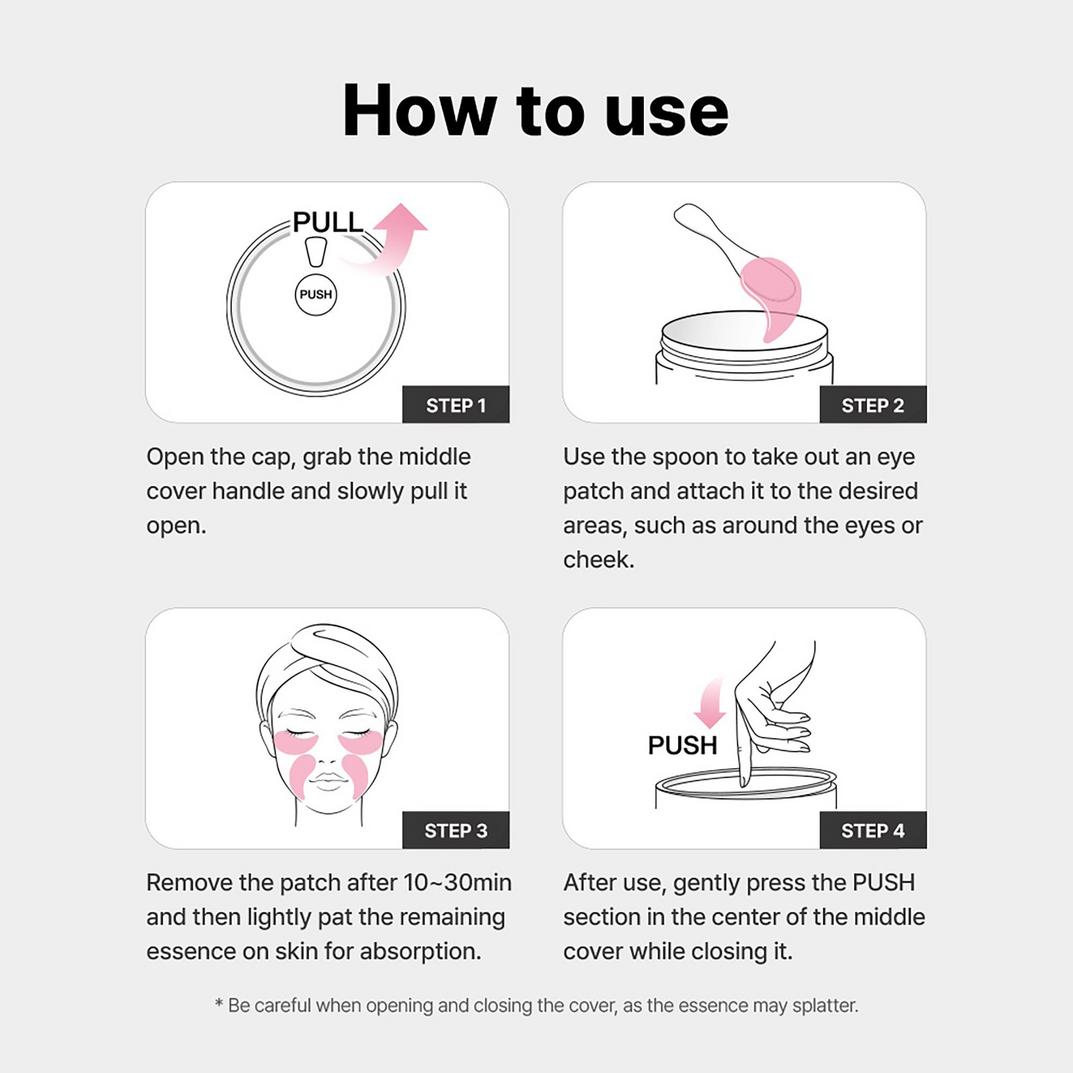 How to use

PULL

PUSH

STEP 1

Open the cap, grab the middle cover handle and slowly pull it open.

STEP 2

Use the spoon to take out an eye patch and attach it to the desired areas, such as around the eyes or cheek.

STEP 3

Remove the patch after 10~30min and then lightly pat the remaining essence on skin for absorption.

PUSH

STEP 4

After use, gently press the PUSH section in the center of the middle cover while closing it.

* Be careful when opening and closing the cover, as the essence may splatter.