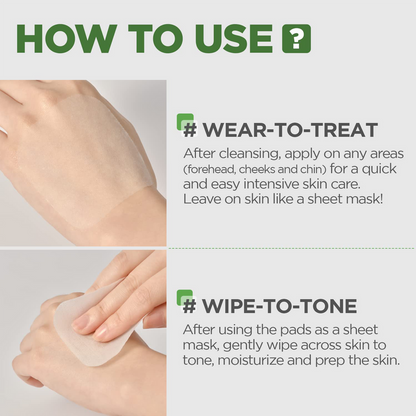 HOW TO USE ?

# WEAR-TO-TREAT
After cleansing, apply on any areas (forehead, cheeks and chin) for a quick and easy intensive skin care. Leave on skin like a sheet mask!

# WIPE-TO-TONE
After using the pads as a sheet mask, gently wipe across skin to tone, moisturize and prep the skin.