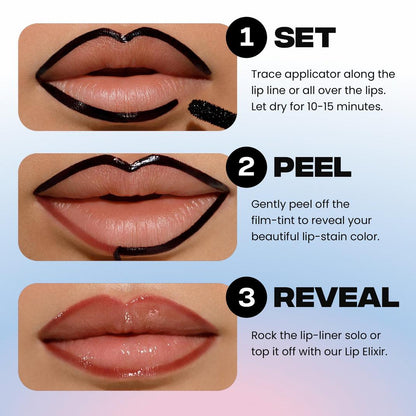 1 SET

Trace applicator along the lip line or all over the lips. Let dry for 10-15 minutes.

2 PEEL

Gently peel off the film-tint to reveal your beautiful lip-stain color.

3 REVEAL

Rock the lip-liner solo or top it off with our Lip Elixir.