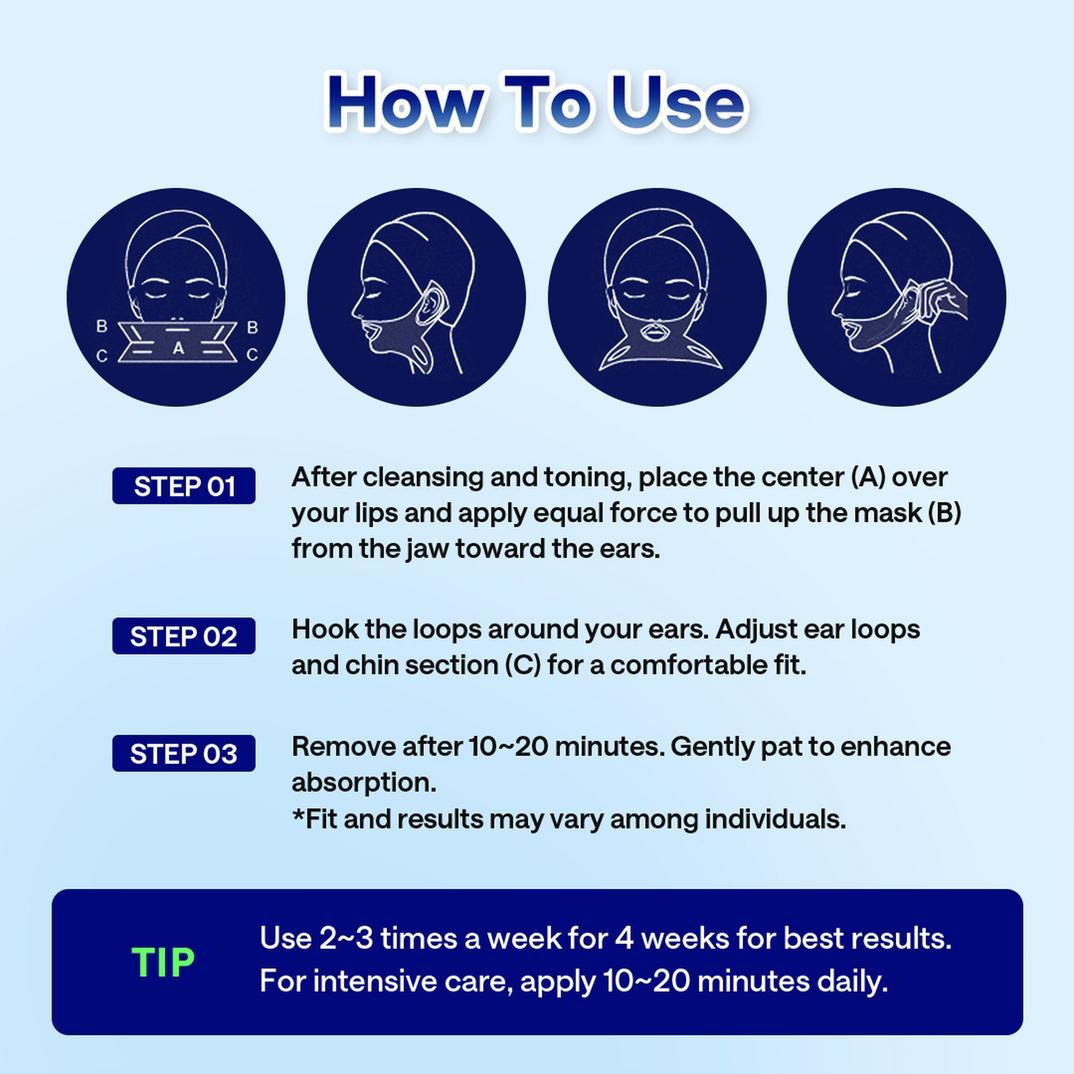 How To Use

B
C
A
B
C

STEP 01 After cleansing and toning, place the center (A) over your lips and apply equal force to pull up the mask (B) from the jaw toward the ears.

STEP 02 Hook the loops around your ears. Adjust ear loops and chin section (C) for a comfortable fit.

STEP 03 Remove after 10~20 minutes. Gently pat to enhance absorption.
*Fit and results may vary among individuals.

TIP Use 2~3 times a week for 4 weeks for best results. For intensive care, apply 10~20 minutes daily.