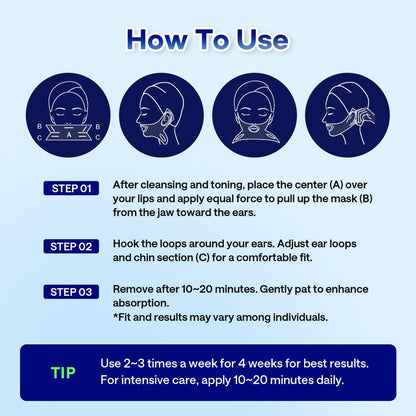 How To Use

B
C
A
B
C

STEP 01 After cleansing and toning, place the center (A) over your lips and apply equal force to pull up the mask (B) from the jaw toward the ears.

STEP 02 Hook the loops around your ears. Adjust ear loops and chin section (C) for a comfortable fit.

STEP 03 Remove after 10~20 minutes. Gently pat to enhance absorption.
*Fit and results may vary among individuals.

TIP Use 2~3 times a week for 4 weeks for best results. For intensive care, apply 10~20 minutes daily.