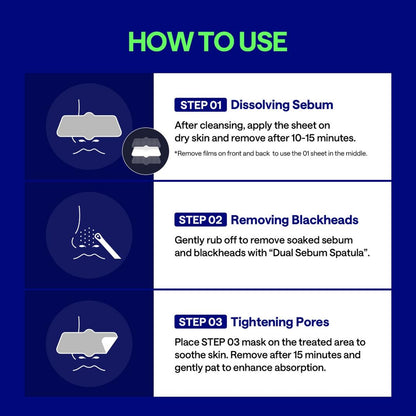 HOW TO USE

STEP 01 Dissolving Sebum

After cleansing, apply the sheet on dry skin and remove after 10-15 minutes.

*Remove films on front and back to use the 01 sheet in the middle.

STEP 02 Removing Blackheads

Gently rub off to remove soaked sebum and blackheads with "Dual Sebum Spatula".

STEP 03 Tightening Pores

Place STEP 03 mask on the treated area to soothe skin. Remove after 15 minutes and gently pat to enhance absorption.