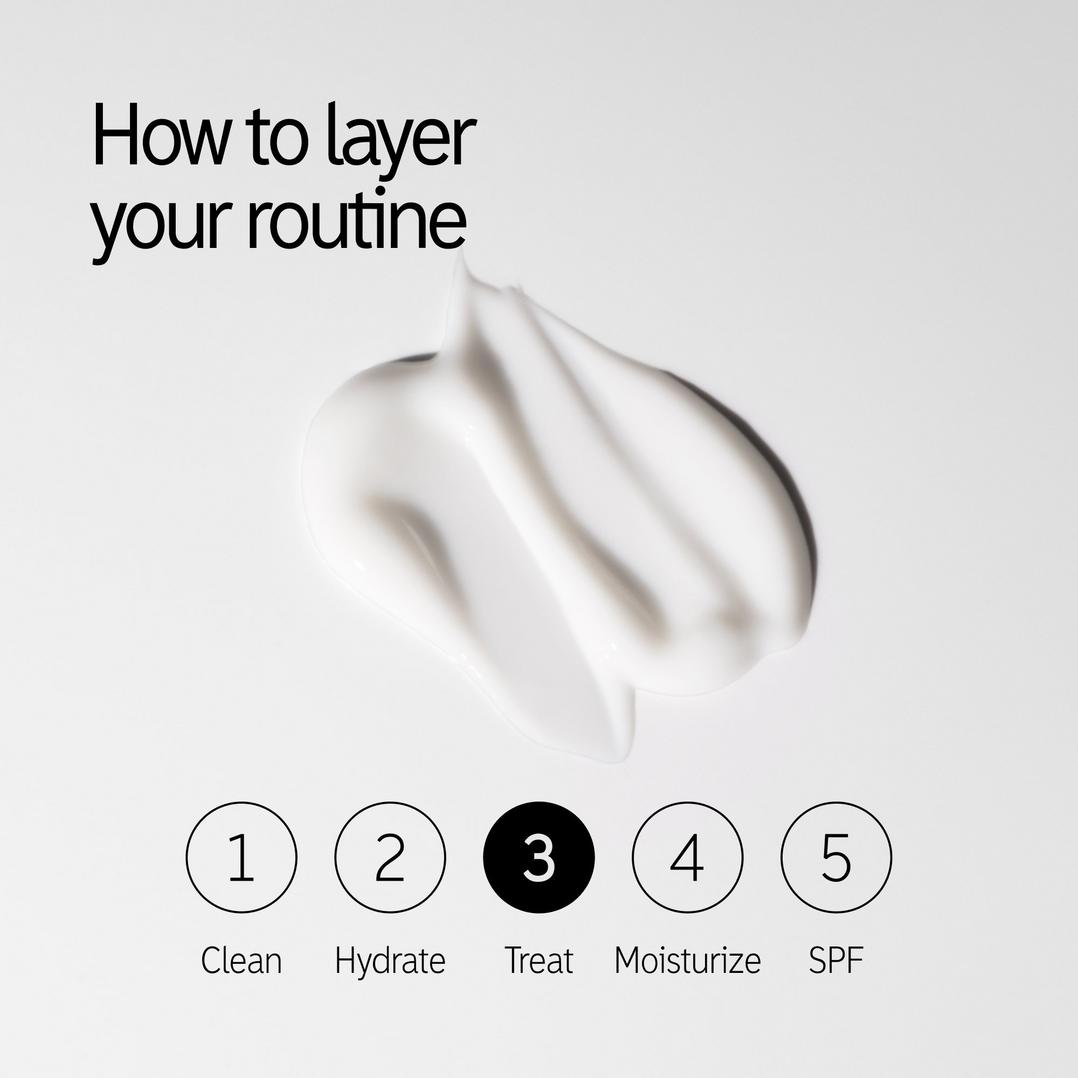 How to layer your routine

1 Clean
2 Hydrate
3 Treat
4 Moisturize
5 SPF