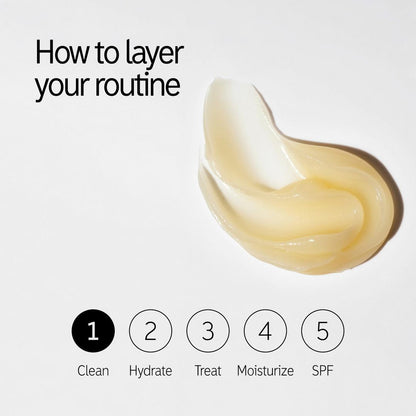 How to layer your routine

1 Clean
2 Hydrate
3 Treat
4 Moisturize
5 SPF