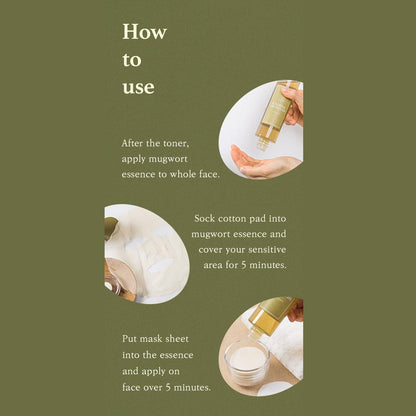 How to use

After the toner, apply mugwort essence to whole face.

Sock cotton pad into mugwort essence and cover your sensitive area for 5 minutes.

Put mask sheet into the essence and apply on face over 5 minutes.