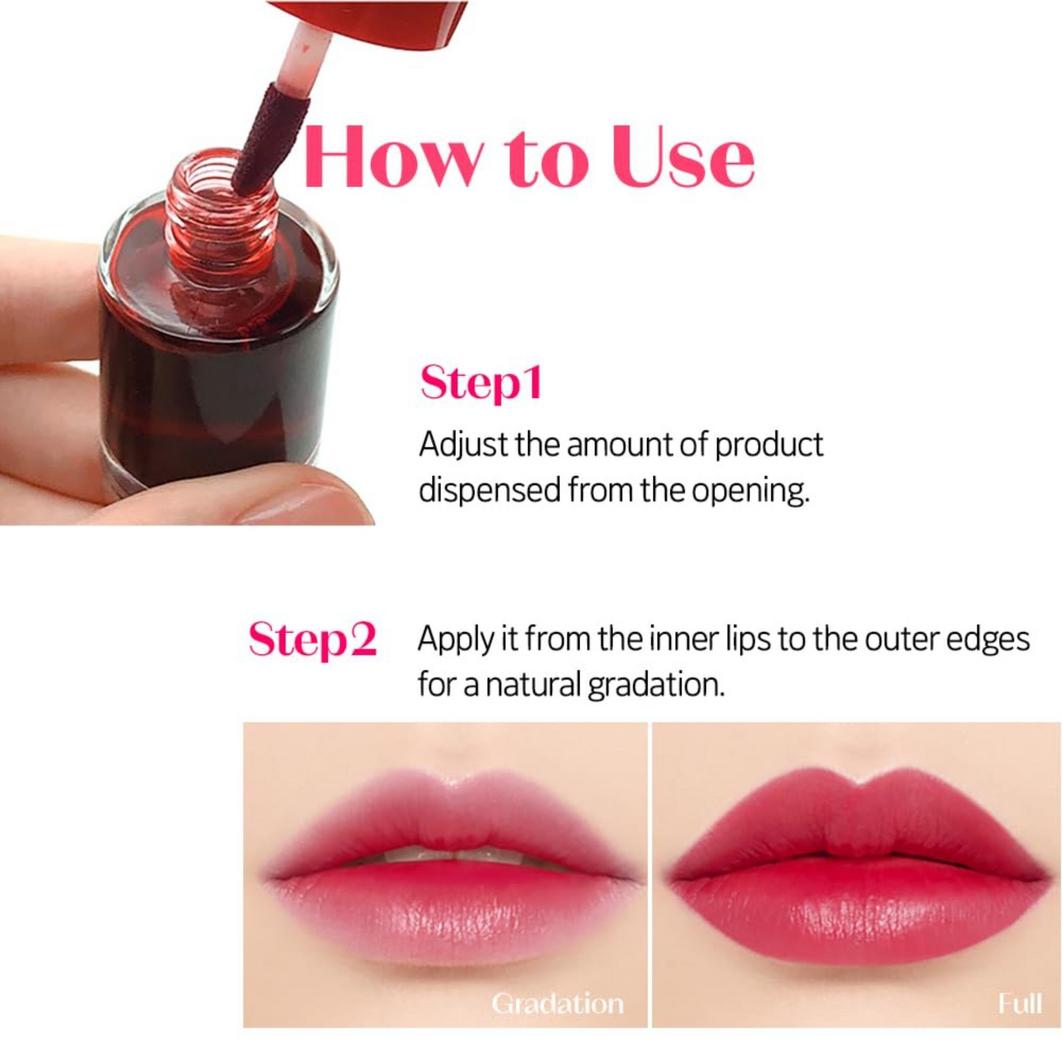 How to Use

Step1
Adjust the amount of product dispensed from the opening.

Step2 Apply it from the inner lips to the outer edges for a natural gradation.

Gradation

Full