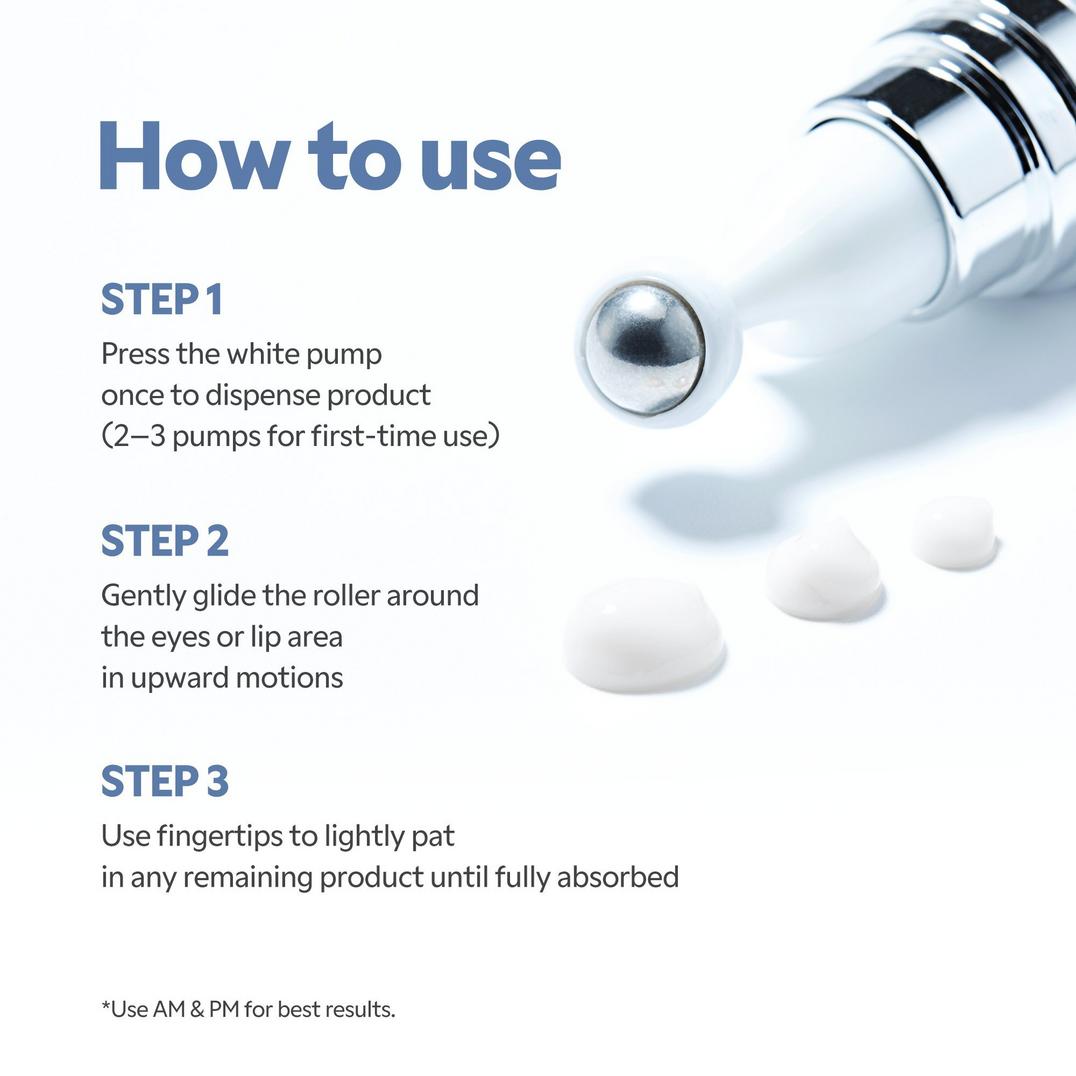 How to use

STEP 1
Press the white pump once to dispense product (2–3 pumps for first-time use)

STEP 2
Gently glide the roller around the eyes or lip area in upward motions

STEP 3
Use fingertips to lightly pat in any remaining product until fully absorbed

*Use AM & PM for best results.