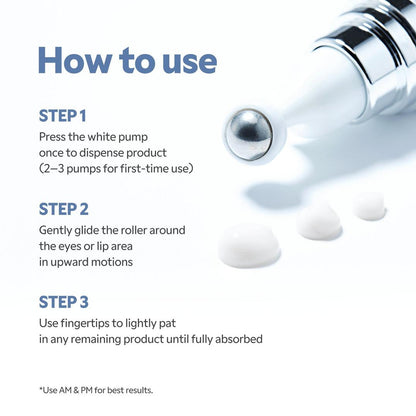 How to use

STEP 1
Press the white pump once to dispense product (2–3 pumps for first-time use)

STEP 2
Gently glide the roller around the eyes or lip area in upward motions

STEP 3
Use fingertips to lightly pat in any remaining product until fully absorbed

*Use AM & PM for best results.