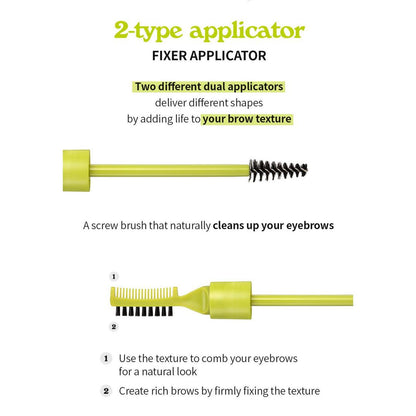 2-type applicator
FIXER APPLICATOR

Two different dual applicators
deliver different shapes
by adding life to your brow texture

A screw brush that naturally cleans up your eyebrows

1

2

1 Use the texture to comb your eyebrows for a natural look

2 Create rich brows by firmly fixing the texture