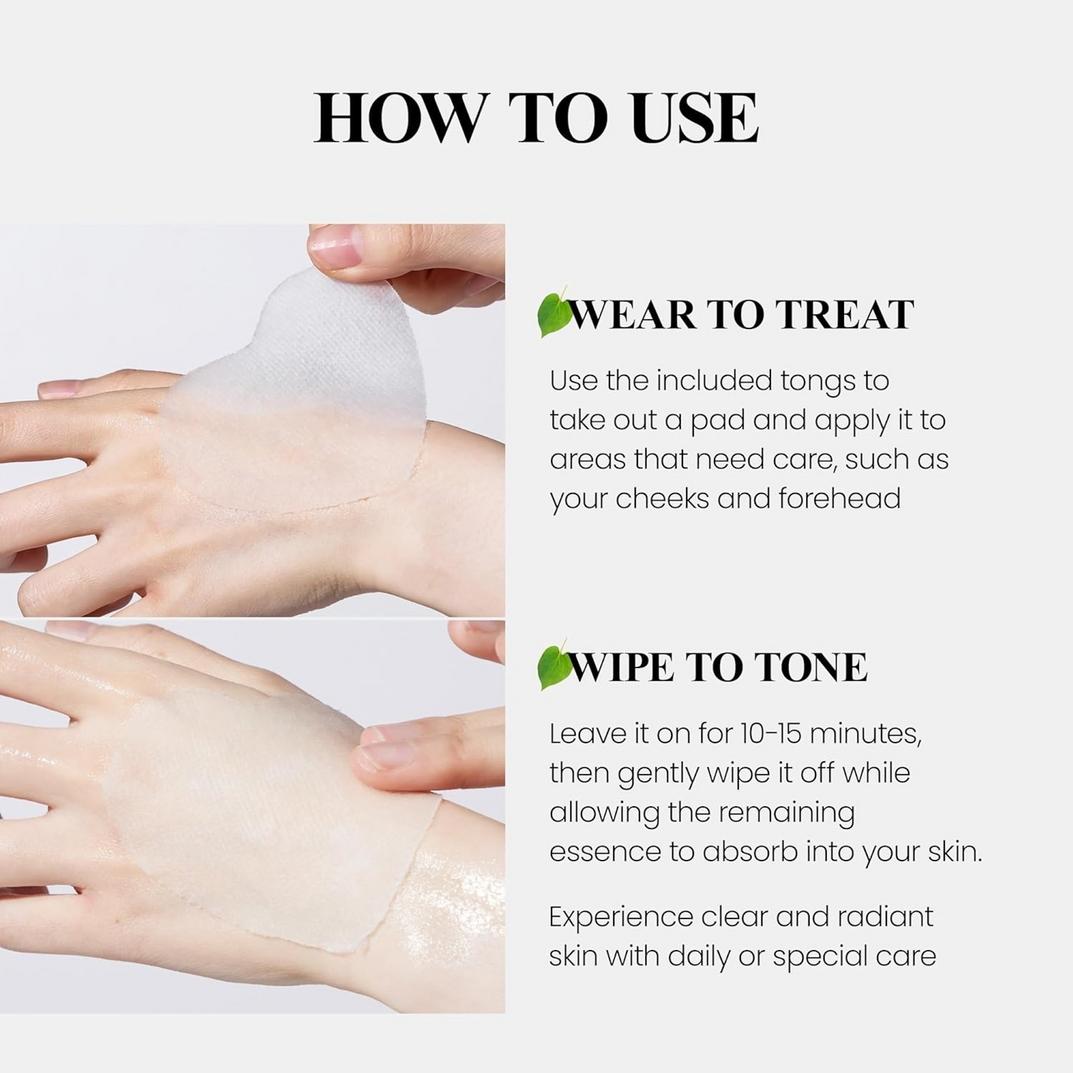 HOW TO USE

WEAR TO TREAT

Use the included tongs to take out a pad and apply it to areas that need care, such as your cheeks and forehead

WIPE TO TONE

Leave it on for 10-15 minutes, then gently wipe it off while allowing the remaining essence to absorb into your skin.

Experience clear and radiant skin with daily or special care