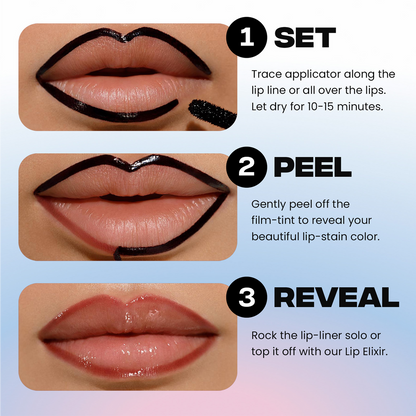 1 SET

Trace applicator along the lip line or all over the lips. Let dry for 10-15 minutes.

2 PEEL

Gently peel off the film-tint to reveal your beautiful lip-stain color.

3 REVEAL

Rock the lip-liner solo or top it off with our Lip Elixir.