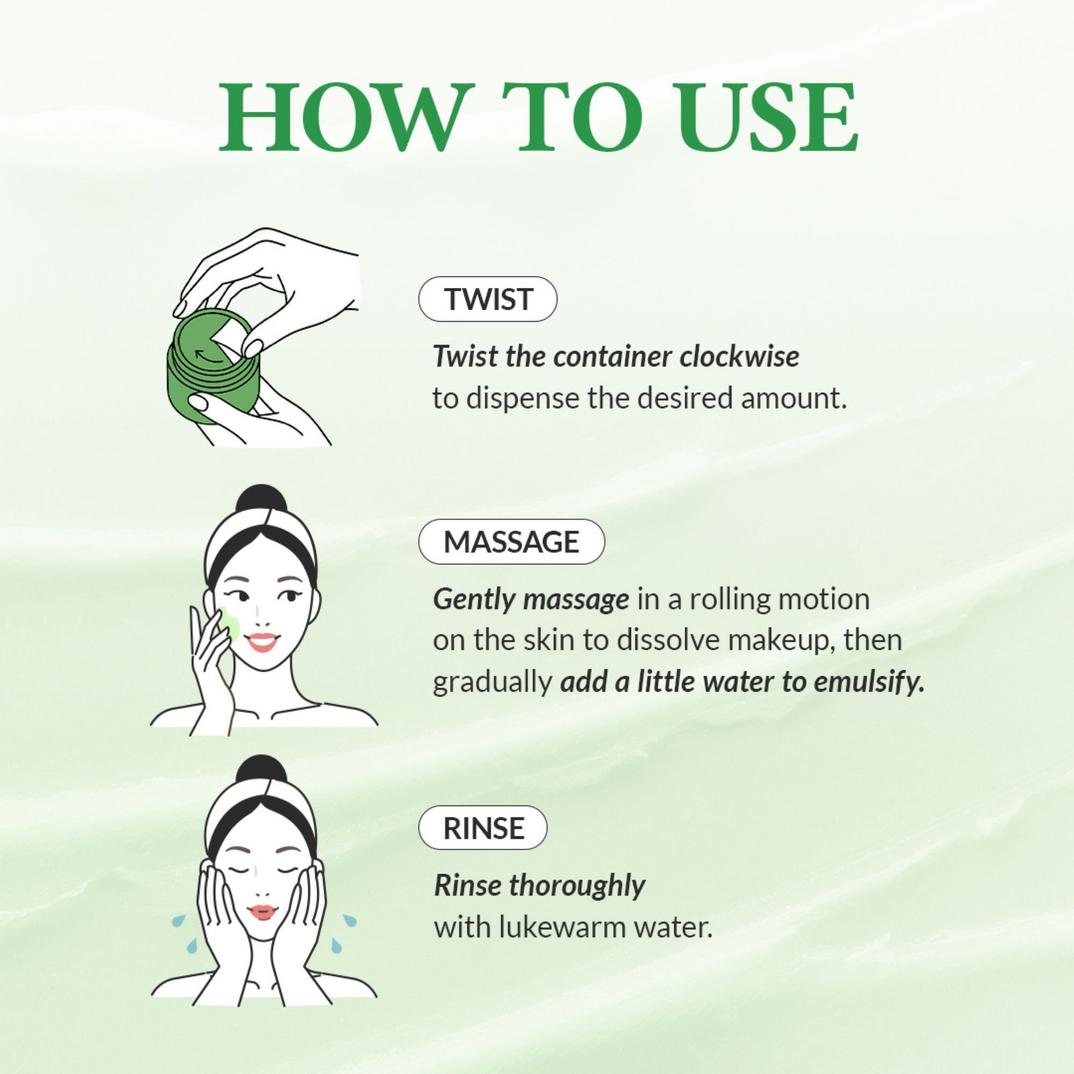 HOW TO USE

TWIST

Twist the container clockwise to dispense the desired amount.

MASSAGE

Gently massage in a rolling motion on the skin to dissolve makeup, then gradually add a little water to emulsify.

RINSE

Rinse thoroughly with lukewarm water.