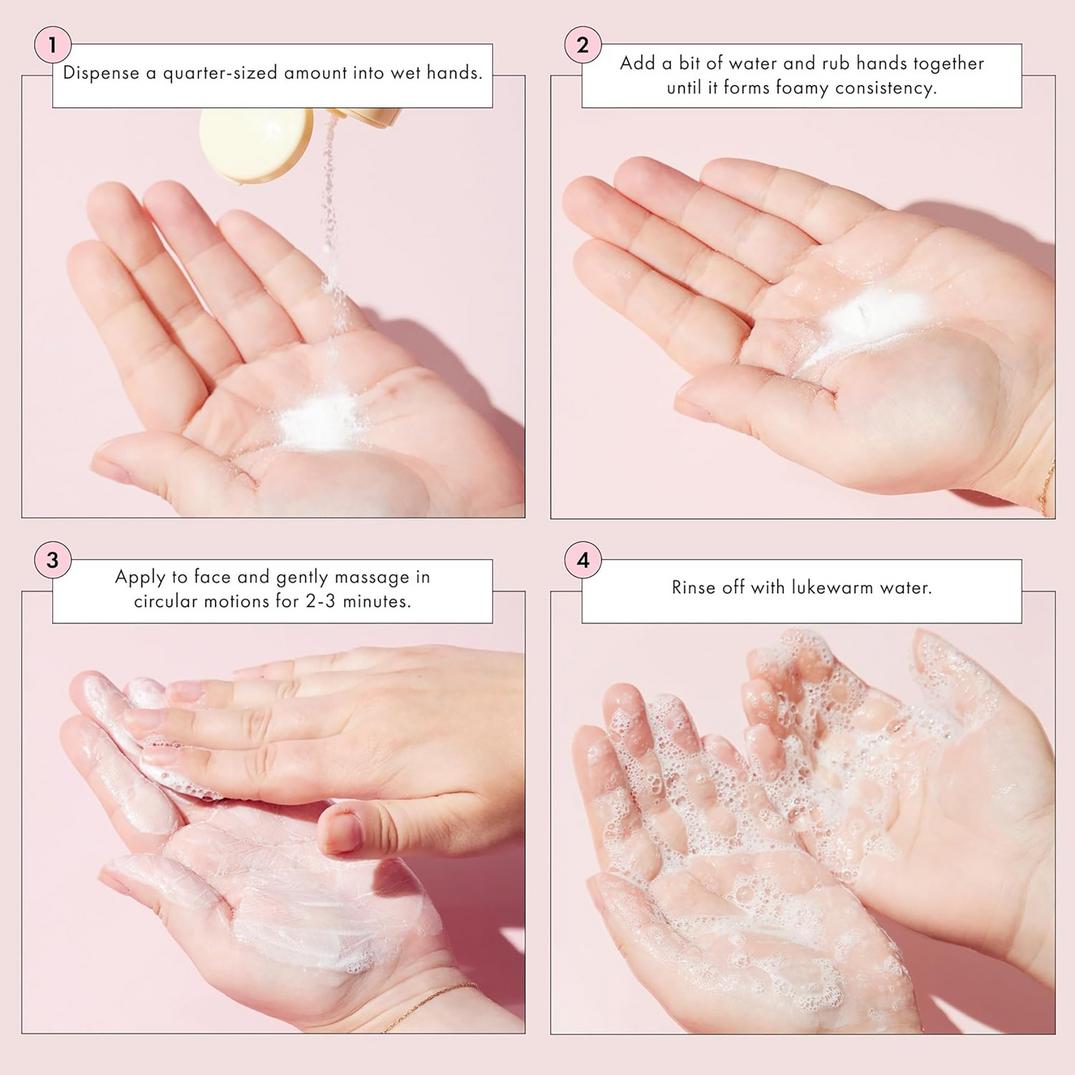 1
Dispense a quarter-sized amount into wet hands.

2
Add a bit of water and rub hands together until it forms foamy consistency.

3
Apply to face and gently massage in circular motions for 2-3 minutes.

4
Rinse off with lukewarm water.