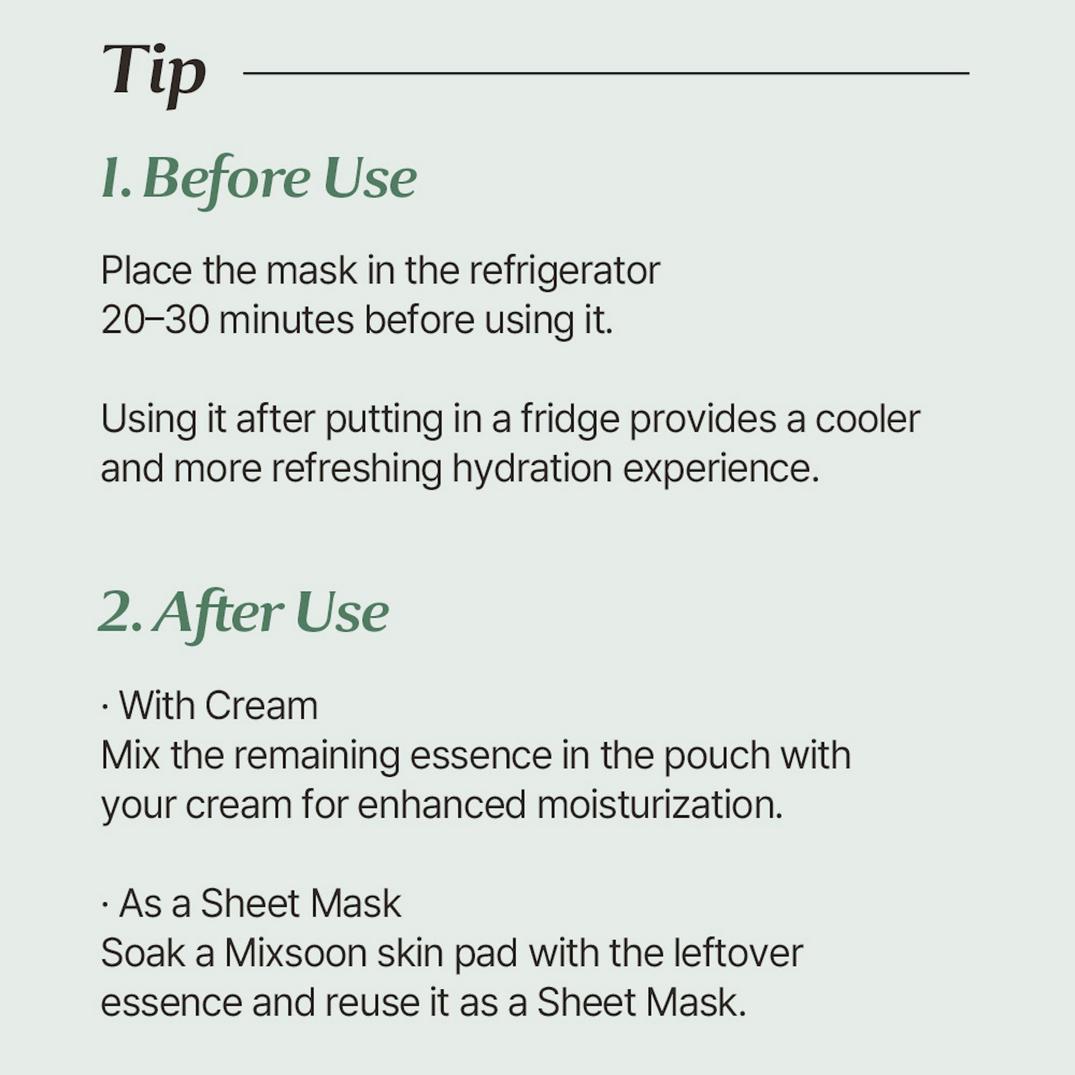 Tip

1. Before Use

Place the mask in the refrigerator 20–30 minutes before using it.

Using it after putting in a fridge provides a cooler and more refreshing hydration experience.

2. After Use

· With Cream
Mix the remaining essence in the pouch with your cream for enhanced moisturization.

· As a Sheet Mask
Soak a Mixsoon skin pad with the leftover essence and reuse it as a Sheet Mask.