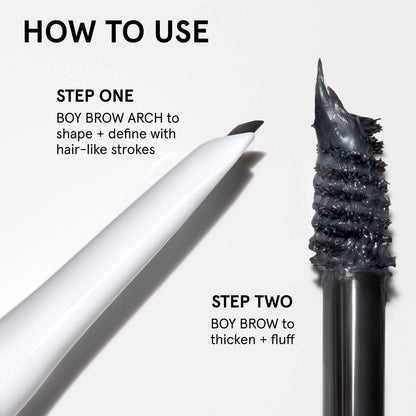 HOW TO USE

STEP ONE
BOY BROW ARCH to shape + define with hair-like strokes

STEP TWO
BOY BROW to thicken + fluff